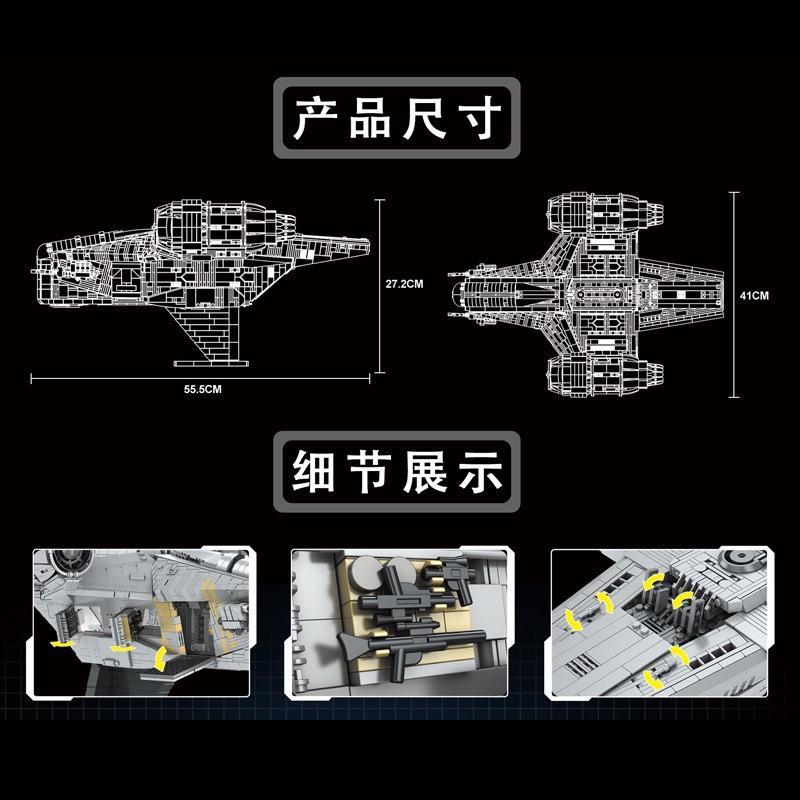 产品尺寸

27.2CM

55.5CM

41CM

细节展示